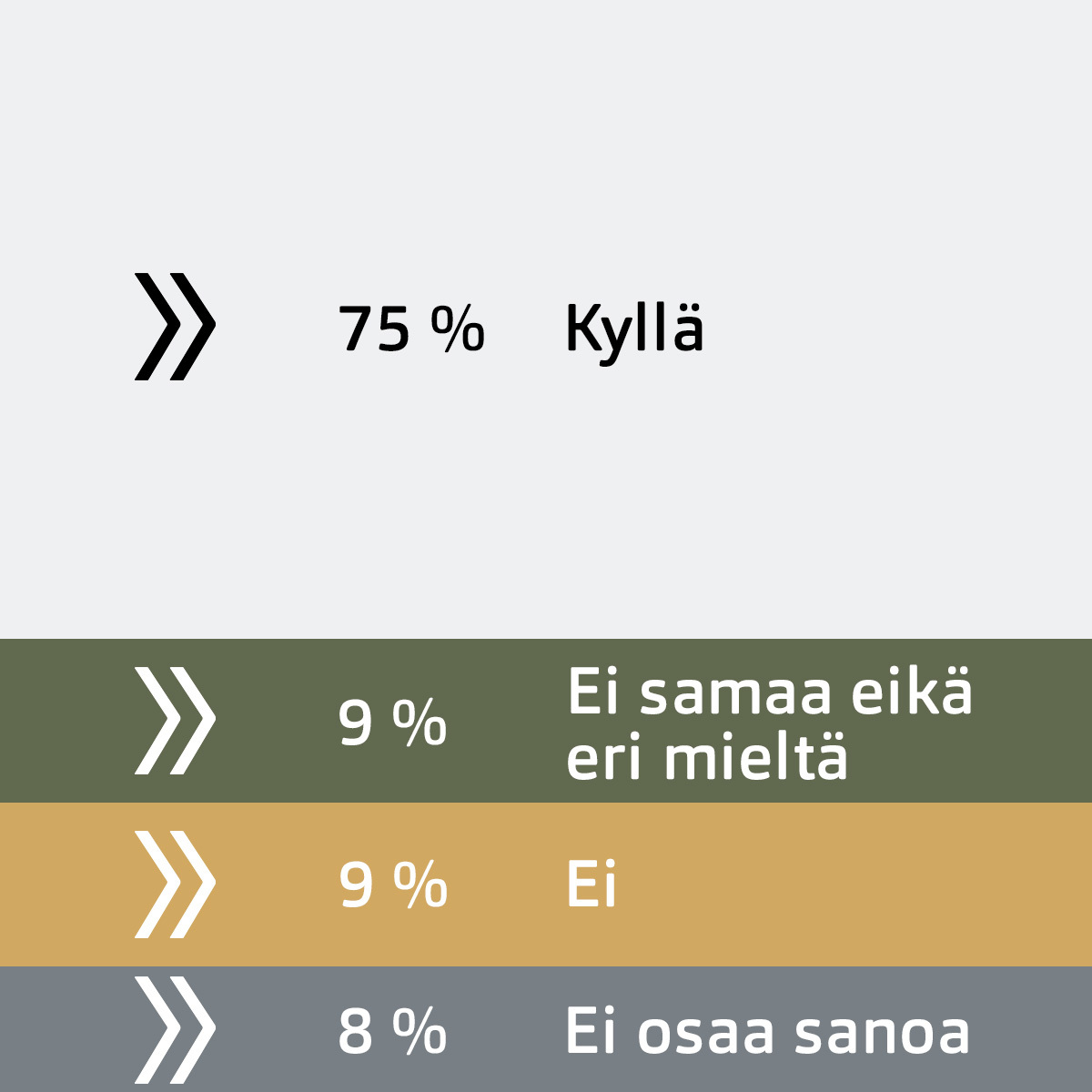 75 % Kyllä

9 % Ei samaa eikä eri mieltä

9 % Ei

8 % Ei osaa sanoa